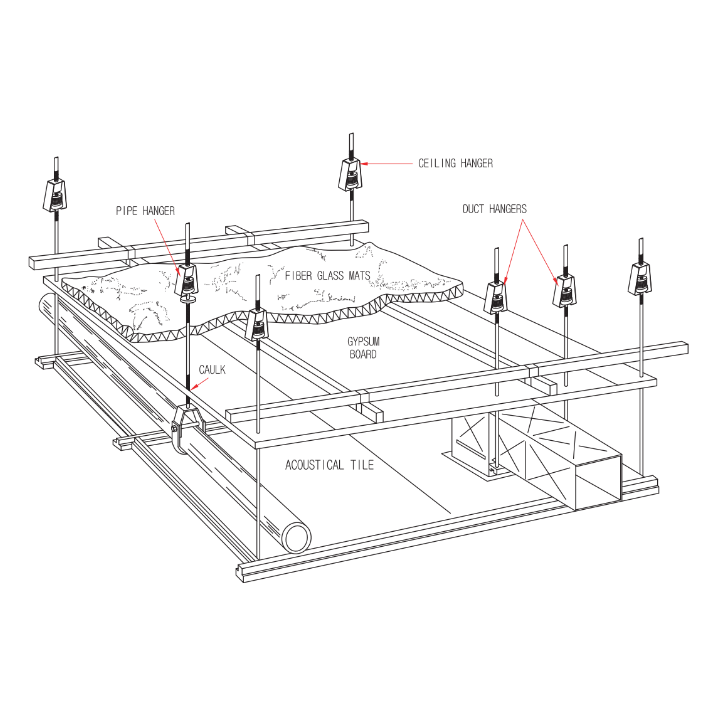 CEILING HANGER

PIPE HANGER

DUCT HANGERS

FIBER GLASS MATS

GYPSUM BOARD

CAULK

ACOUSTICAL TILE